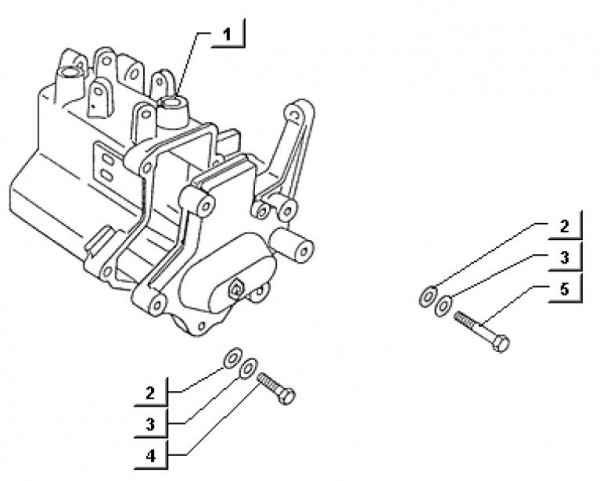 1
2
3
5
2
3
4