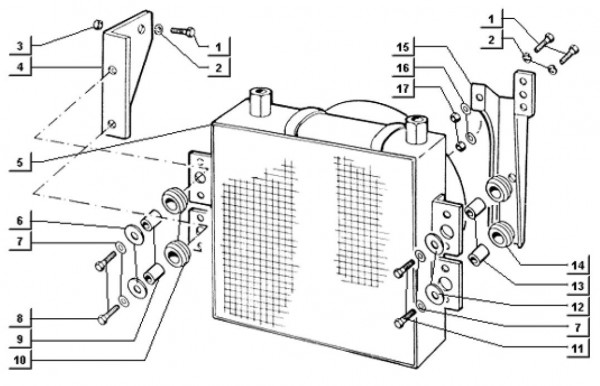 3
4
1
2
5
6
7
8
9
10
1
2
15
16
17
14
13
12
7
11