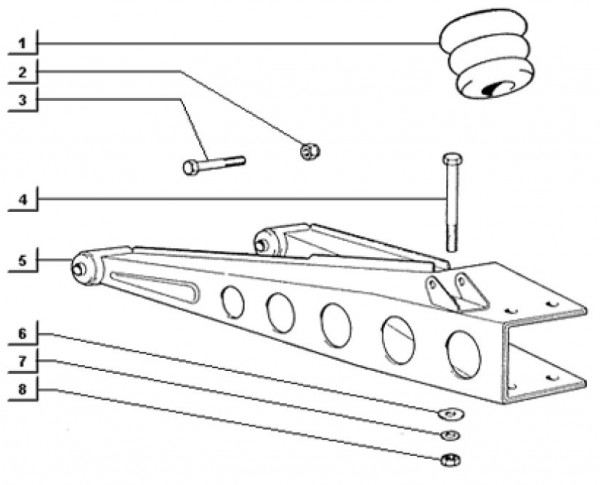 1
2
3
4
5
6
7
8