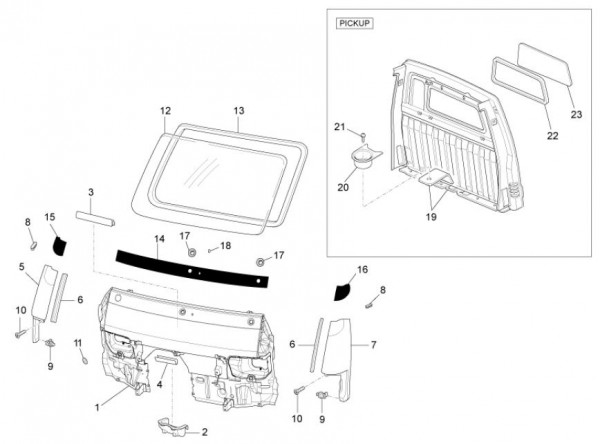 PICKUP

23
22
21
20
19
12
13
3
8
15
14
17
18
17
16
8
5
6
10
9
11
4
1
2
6
7
10
9