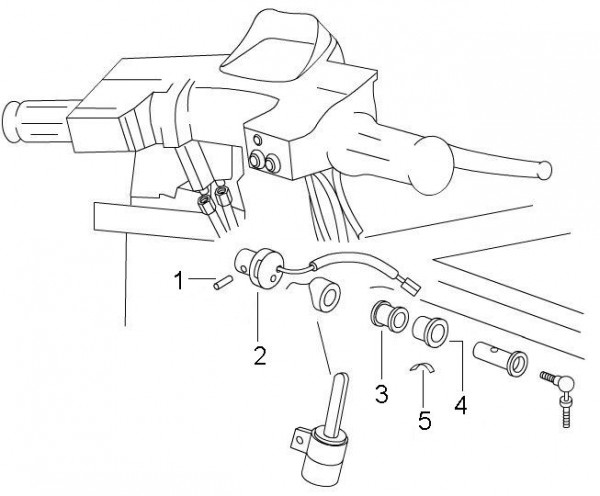 1
2
3
5
4