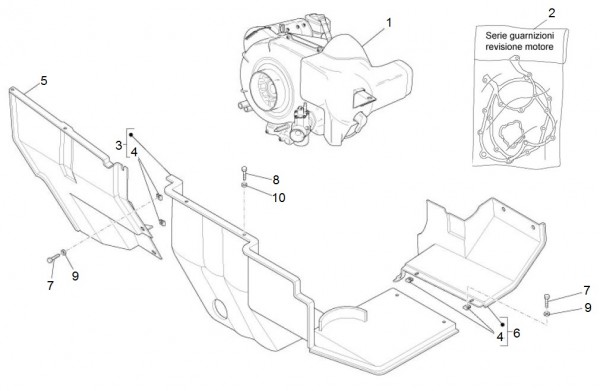 1

2

Serie guarnizioni revisione motore

5

3

4

8

10

7

9

7

9

4

6