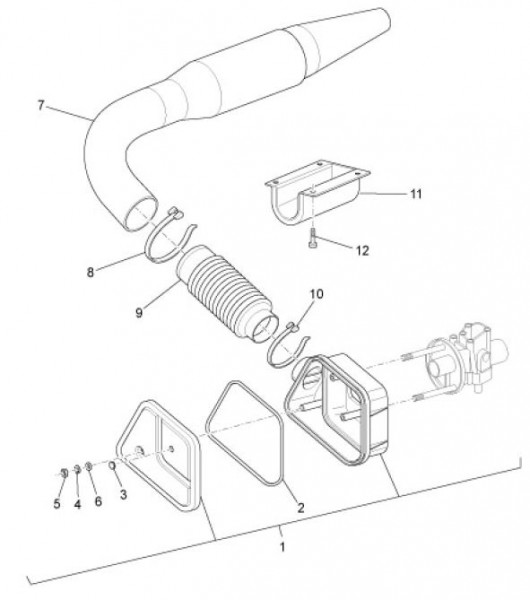 7
11
12
8
9
10
5
4
6
3
2
1