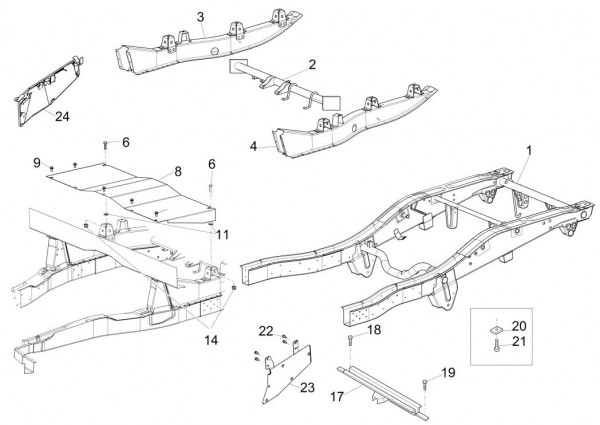 3
2
24
4
6
9
8
6
1
11
14
22
18
20
21
23
19
17