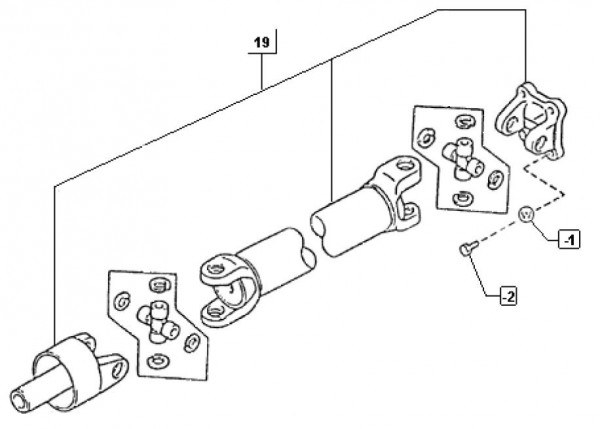 19

-1

-2