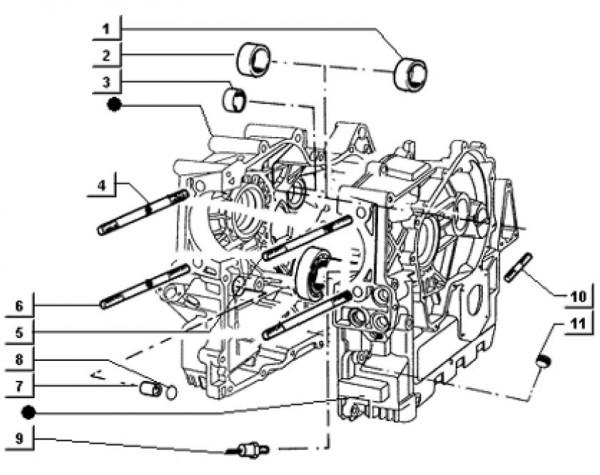 1
2
3
4
6
5
8
7
9
10
11