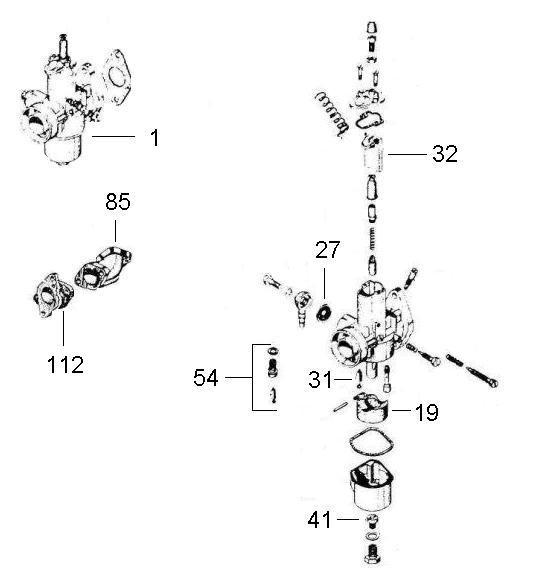 1

85

112

32

27

54

31

19

41