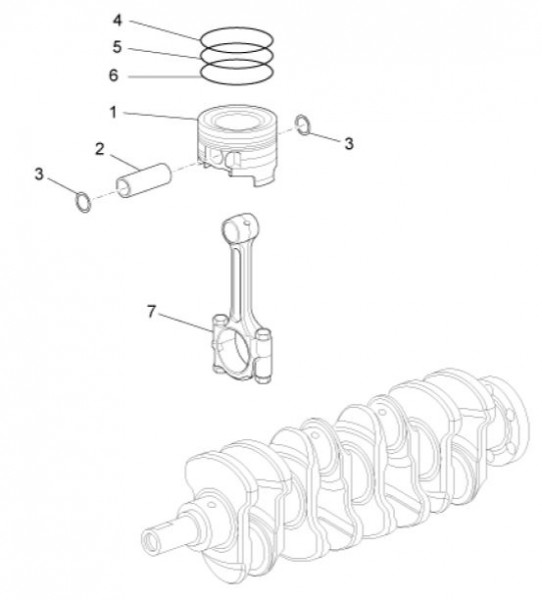 4
5
6
1
3
2
3
7