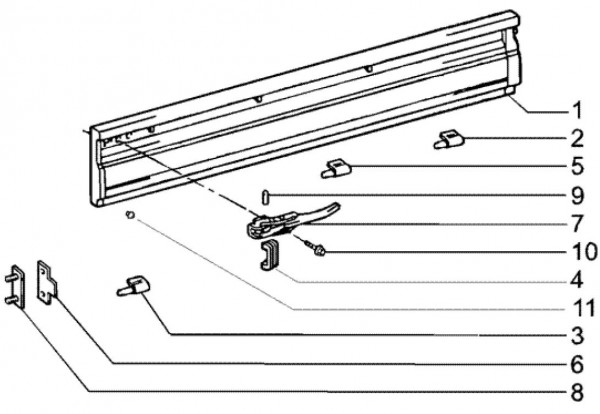 1
2
5
9
7
10
4
11
3
6
8