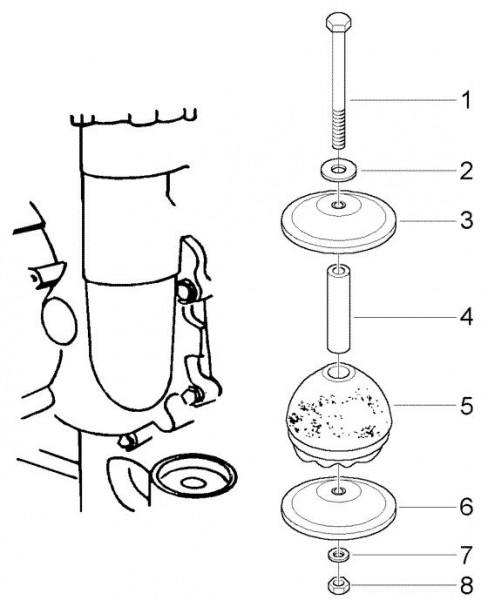 1
2
3
4
5
6
7
8