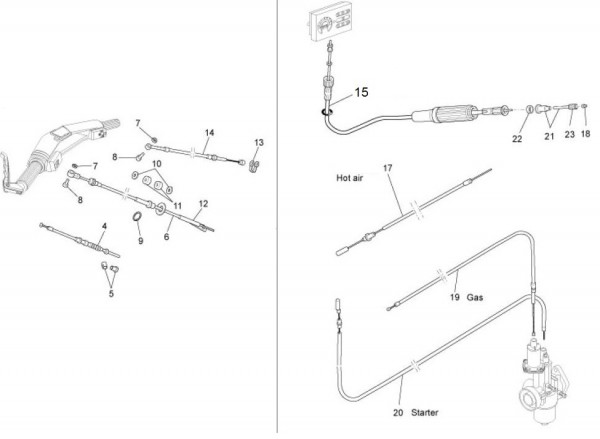 7
14
13
8
10
7
8
11
12
9
6
4
5

15
22
21
23
18
Hot air
17
19 Gas
20 Starter