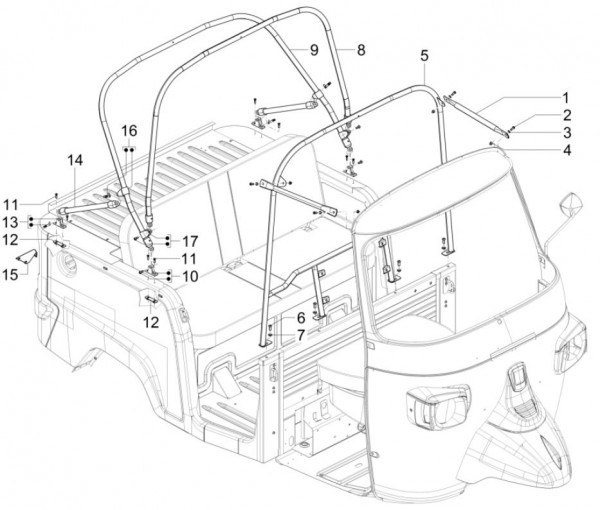 9
8
5
1
2
3
4
16
14
11
13
12
15
17
11
10
12
6
7