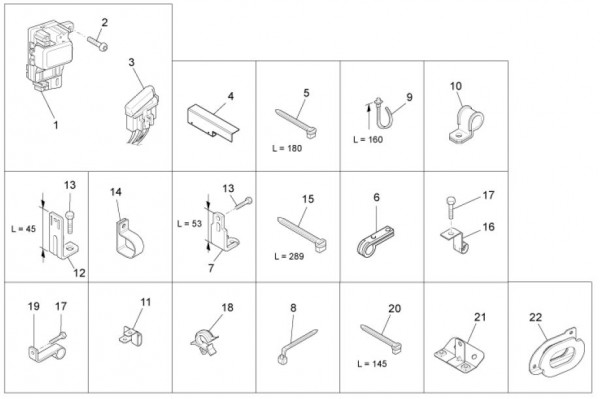 2
3
1
4
5
L = 180
9
L = 160
10
13
L = 45
12
14
13
L = 53
7
15
L = 289
6
17
16
19
17
11
18
8
20
L = 145
21
22