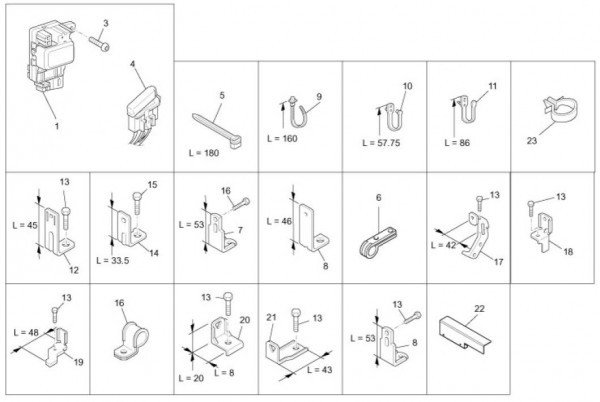 3
4
1
5
L = 180
9
L = 160
10
L = 57.75
11
L = 86
23
13
L = 45
12
15
L = 33.5
14
16
L = 53
7
L = 46
8
6
13
L = 42
17
13
18
13
L = 48
19
16
13
20
L = 20
L = 8
21
13
L = 43
13
L = 53
8
22