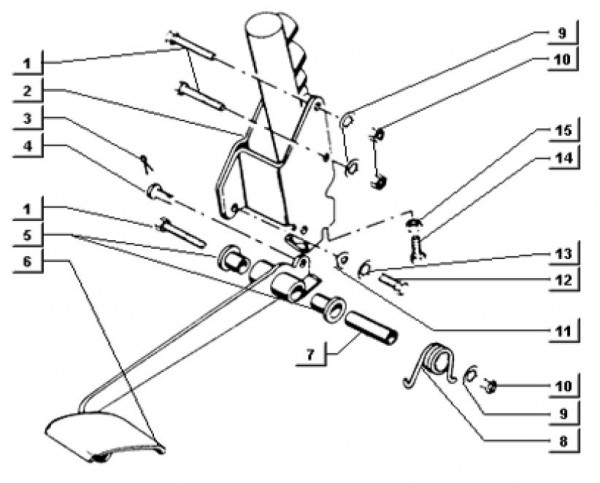 1
2
3
4
1
5
6
9
10
15
14
13
12
11
7
10
9
8