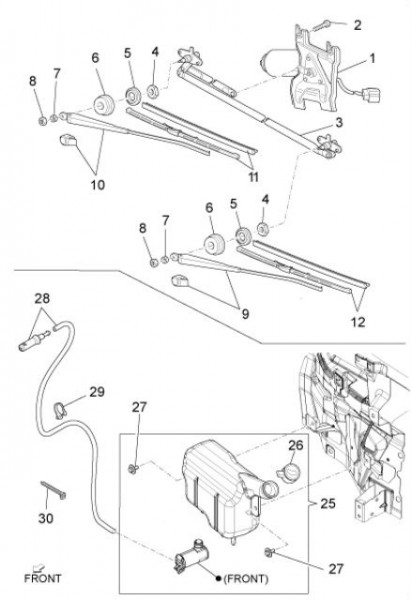 2
1
6
5
4
8
7
3
10
11
6
5
4
8
7
9
12
28
29
27
26
25
30
27
FRONT
(FRONT)