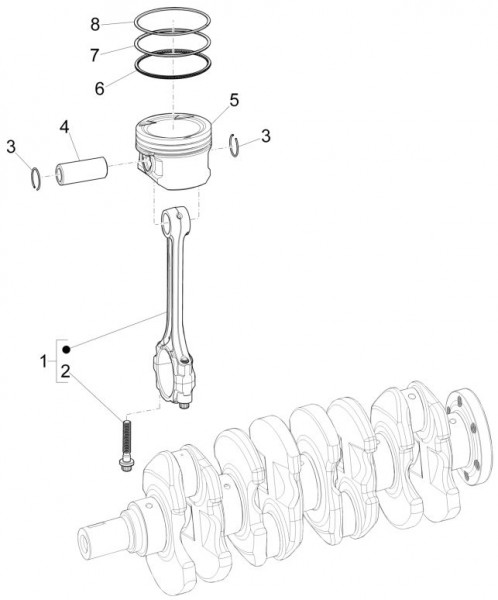 8
7
6
5
4
3
3
1
2