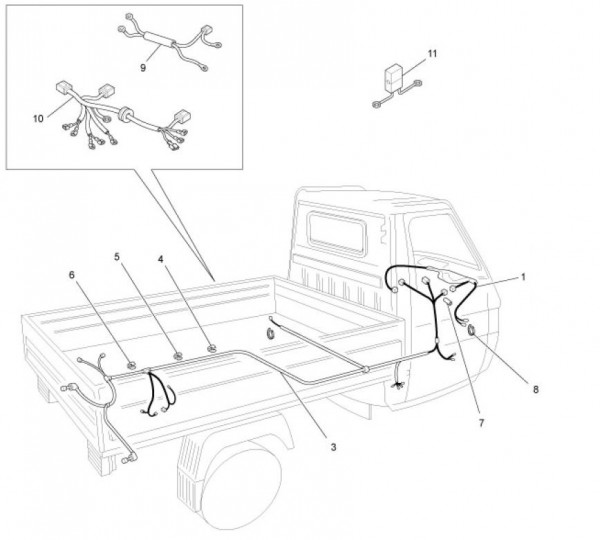 9
10
11
6
5
4
1
8
7
3