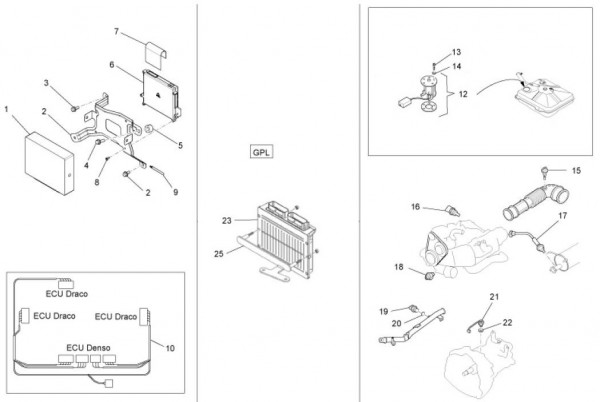 7
6
3
1
2
5
4
8
2
9
ECU Draco
ECU Draco
ECU Draco
ECU Denso
10
GPL
23
25
13
14
12
15
16
17
18
19
20
21
22