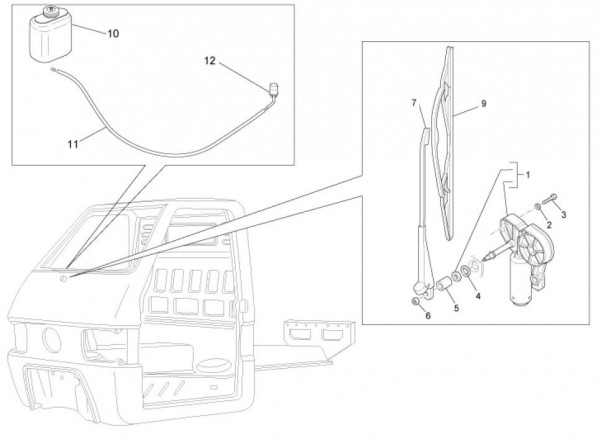 10
12
11
7
9
1
2
3
4
5
6