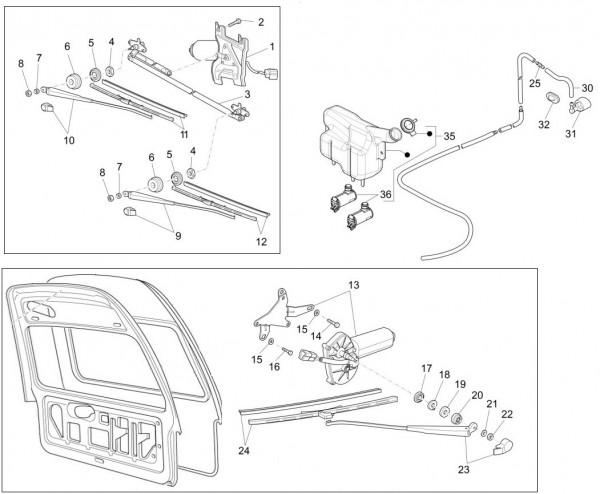 2
1
6
5
4
8
7
3
10
11
6
5
4
8
7
9
12
25
30
32
31
35
36
13
15
14
15
16
17
18
19
20
21
22
24
23