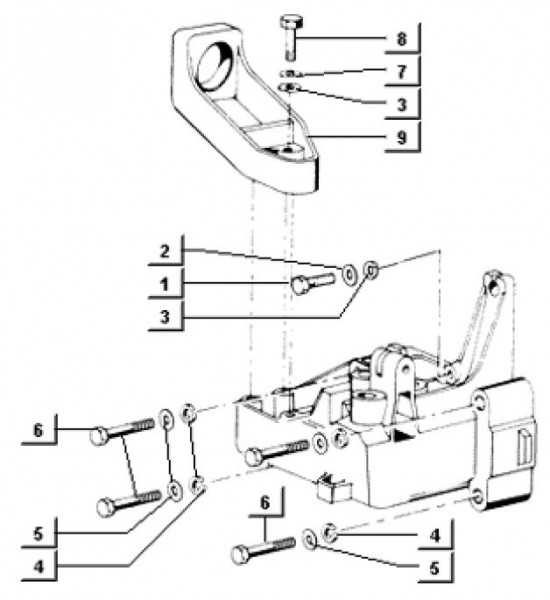 8
7
3
9
2
1
3
6
5
4
6
4
5