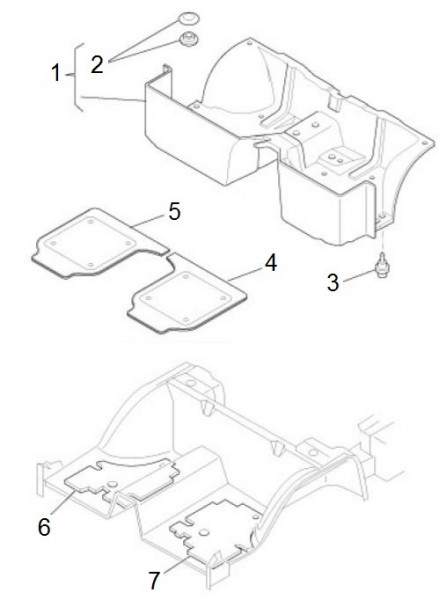 1
2
5
4
3
6
7