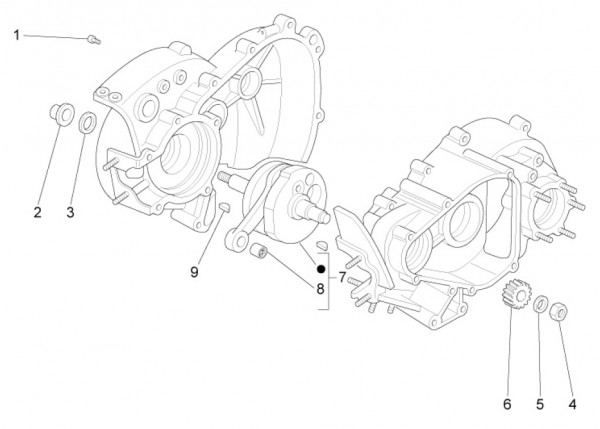 1
2
3
9
8
7
6
5
4