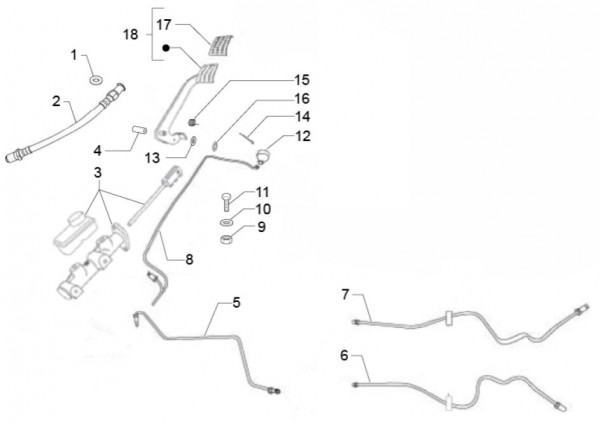 18
17
1
2
15
16
14
12
4
13
3
11
10
9
8
5
7
6