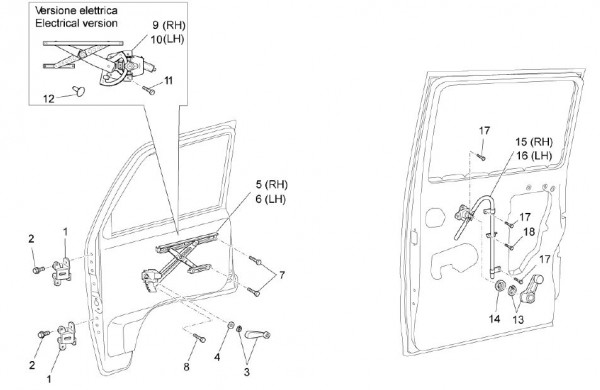 Versione elettrica
Electrical version

9 (RH)
10(LH)

11

12

5 (RH)
6 (LH)

2

1

7

2

1

8

4

3

17

15 (RH)
16 (LH)

17

18

17

14

13