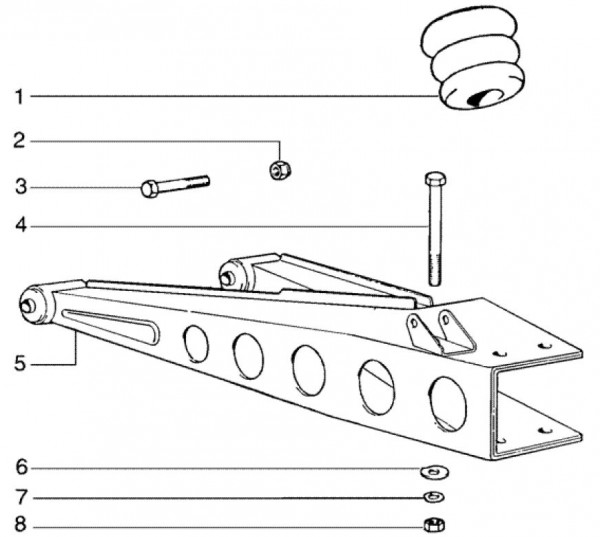 1
2
3
4
5
6
7
8