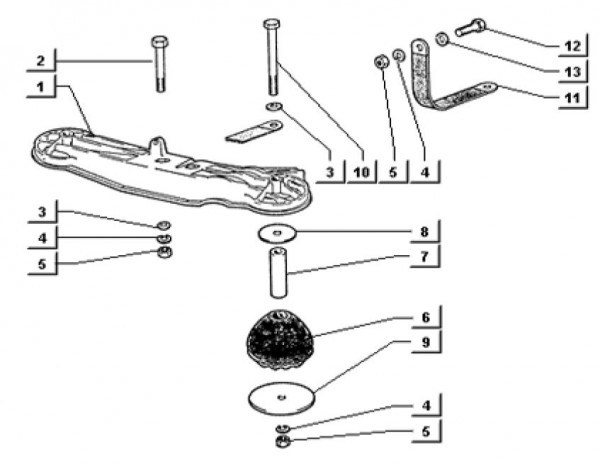 2
1
12
13
11
3
10
5
4
3
4
5
8
7
6
9
4
5