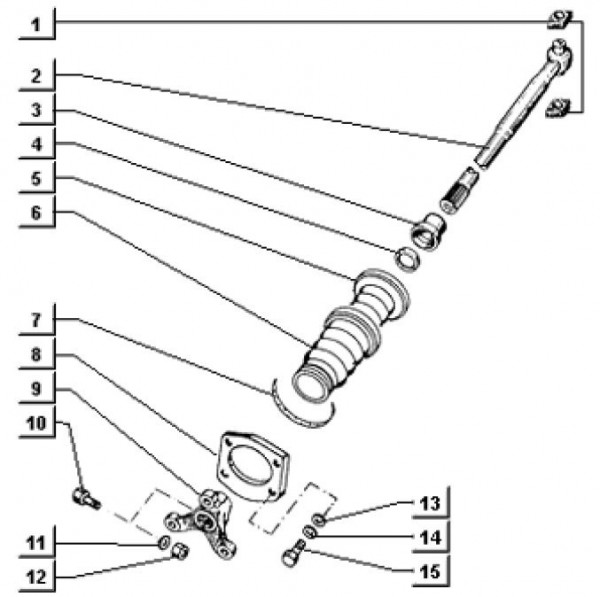 1
2
3
4
5
6
7
8
9
10
11
12
13
14
15