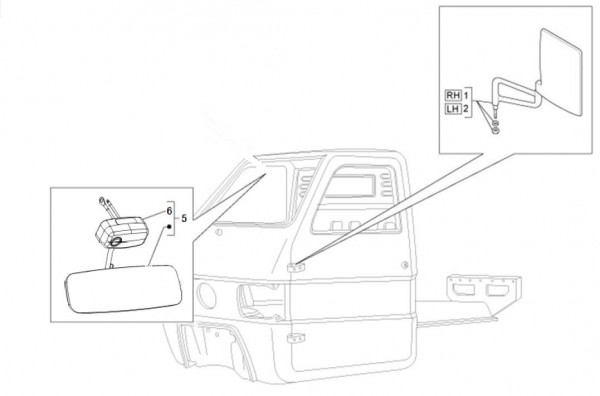 RH 1
LH 2

6
5