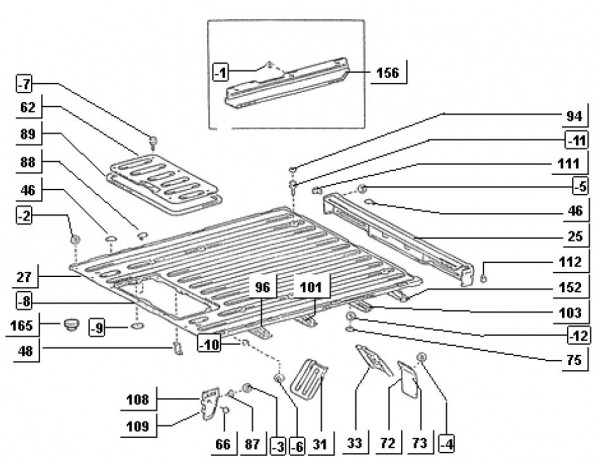 -1
156
-7
62
89
88
46
-2
27
-8
165
-9
48
94
-11
111
-5
46
25
112
152
103
-12
75
96
101
-10
108
109
66
87
-3
-6
31
33
72
73
-4