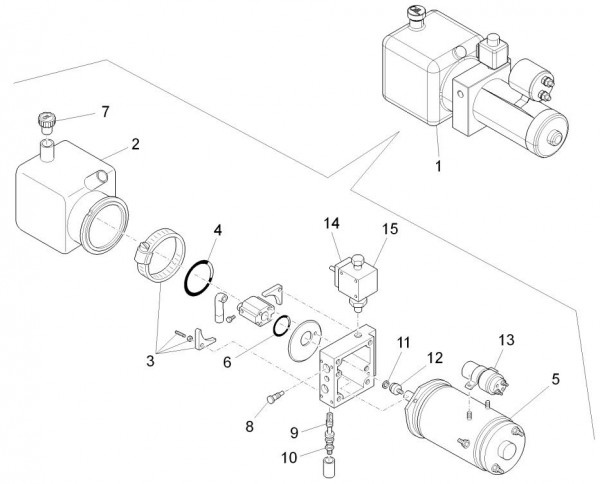 7
2
1
4
14
15
3
6
11
12
13
5
8
9
10