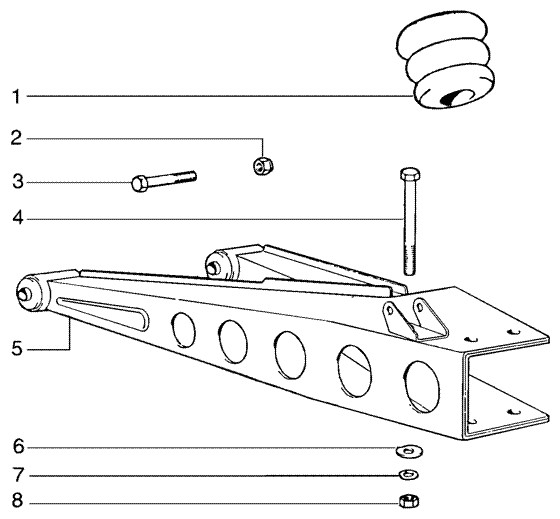 1
2
3
4
5
6
7
8