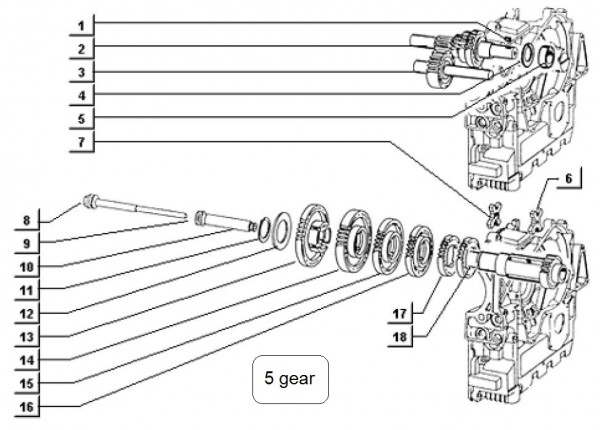 1
2
3
4
5
7
6
8
9
10
11
12
13
14
15
16
17
18
5 gear