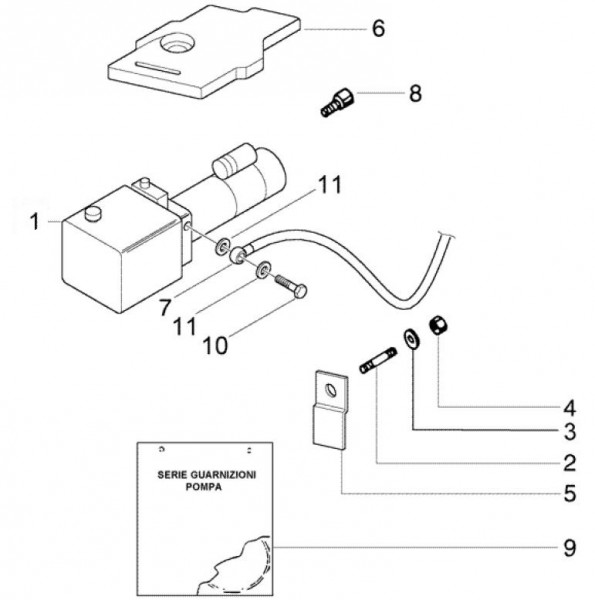 6

8

11

1

7

11

10

4

3

2

5

SERIE GUARNIZIONI POMPA

9