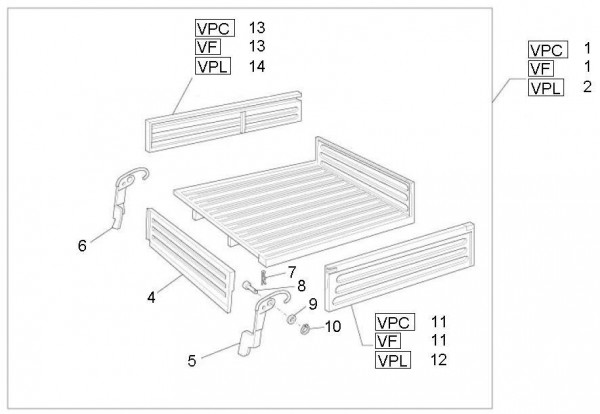 VPC 13
VF 13
VPL 14

VPC 1
VF 1
VPL 2

6

4

7
8
9
10

5

VPC 11
VF 11
VPL 12