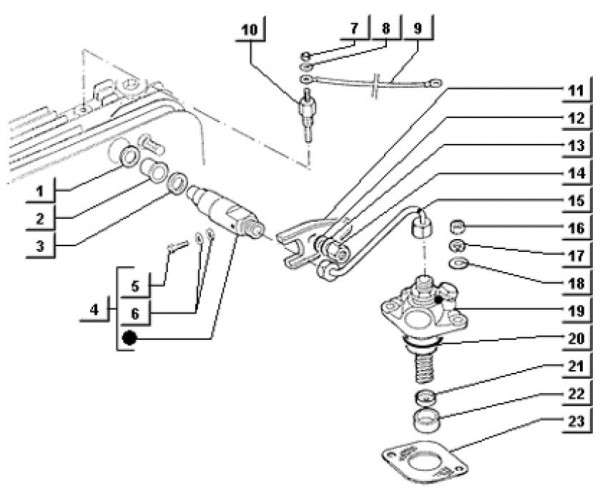 10
7
8
9
11
12
13
14
15
16
17
18
19
20
21
22
23
1
2
3
4
5
6