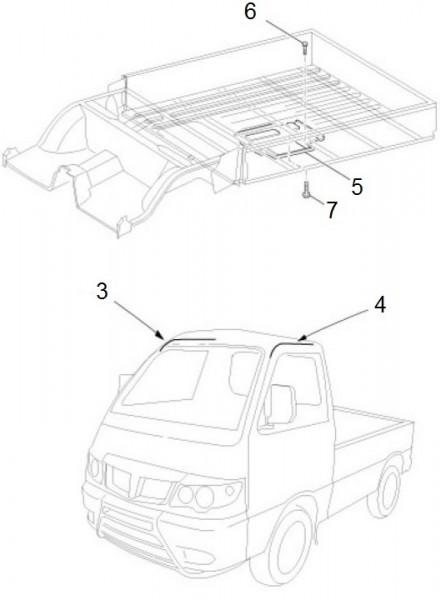 6
5
7
3
4