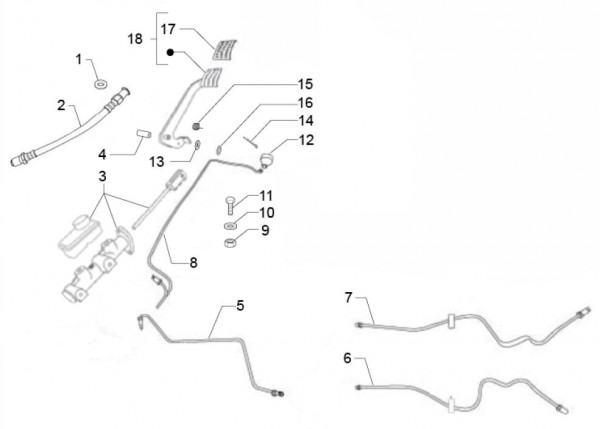 18
17
1
2
15
16
14
12
4
13
3
11
10
9
8
5
7
6