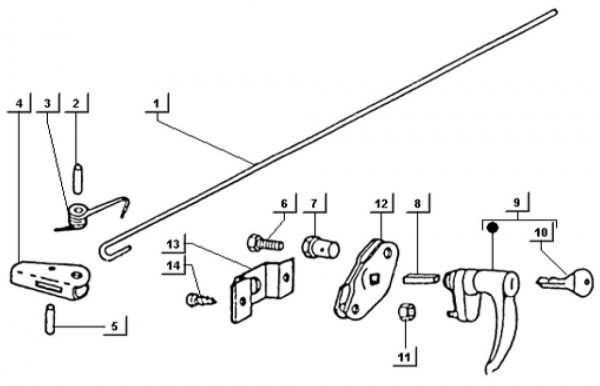 4
3
2
1
6
7
12
8
9
10
13
14
5
11