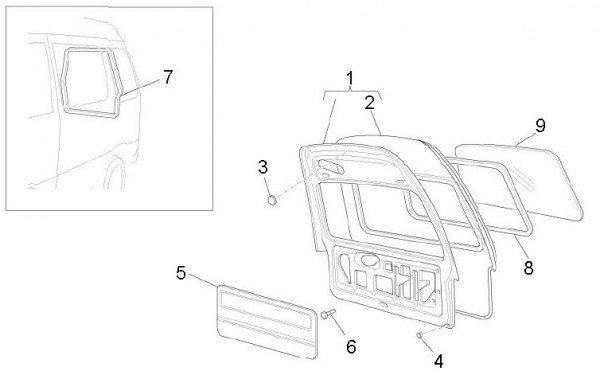 7
1
2
9
3
8
5
6
4