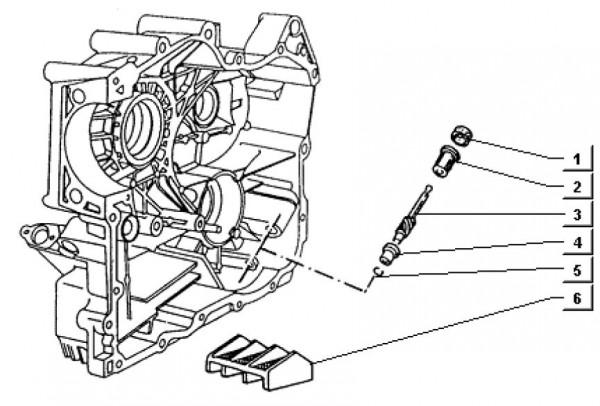 1
2
3
4
5
6