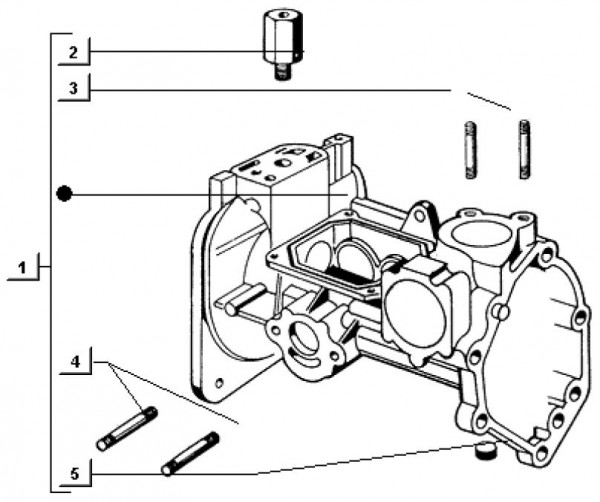 2
3
1
4
5