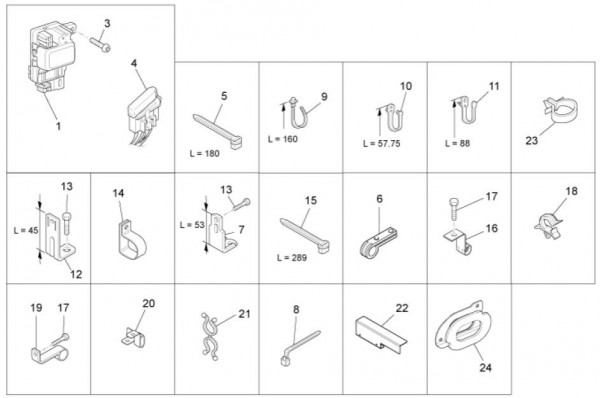 3
4
1
5
L = 180
9
L = 160
10
L = 57.75
11
L = 88
23
13
L = 45
12
14
13
L = 53
7
15
L = 289
6
17
16
18
19
17
20
21
8
22
24