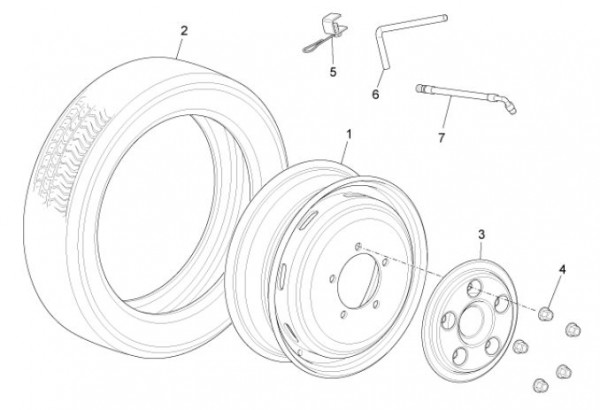 2
5
6
7
1
3
4