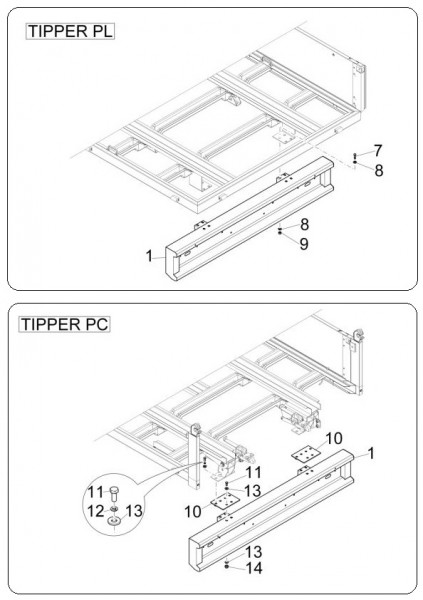 TIPPER PL

7
8
8
9
1

TIPPER PC

10
1
11
13
11
12
13
10
13
14